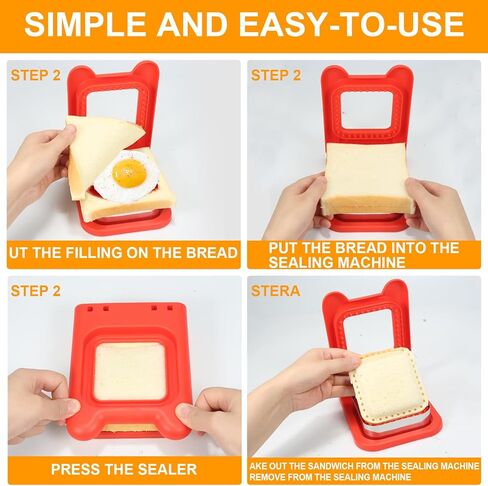 SIMPLE AND EASY-TO-USE

STEP 2

UT THE FILLING ON THE BREAD

STEP 2

PUT THE BREAD INTO THE SEALING MACHINE

STEP 2

PRESS THE SEALER

STERA

AKE OUT THE SANDWICH FROM THE SEALING MACHINE REMOVE FROM THE SEALING MACHINE