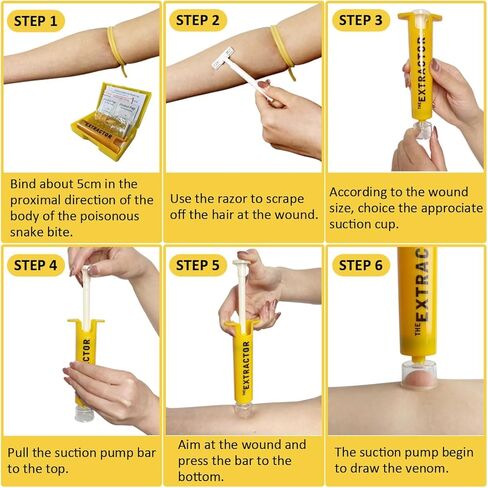 STEP 1

THE EXTRACTOR

Bind about 5cm in the proximal direction of the body of the poisonous snake bite.

STEP 2

Use the razor to scrape off the hair at the wound.

STEP 3

THE EXTRACTOR

According to the wound size, choice the approciate suction cup.

STEP 4

CTOR

Pull the suction pump bar to the top.

STEP 5

THE EXTRACTOR

Aim at the wound and press the bar to the bottom.

STEP 6

THE EXTRAC

The suction pump begin to draw the venom.