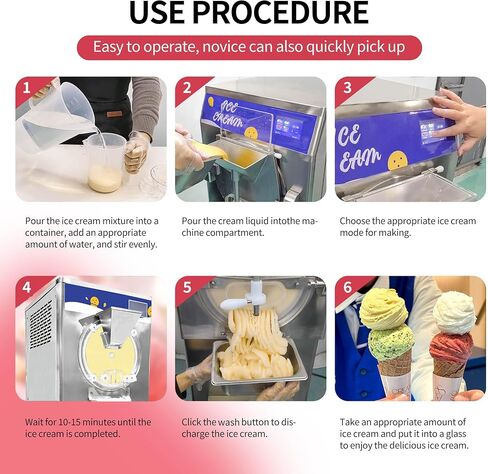 USE PROCEDURE

Easy to operate, novice can also quickly pick up

1

Pour the ice cream mixture into a container, add an appropriate amount of water, and stir evenly.

2

ICE CREAM

Pour the cream liquid intothe machine compartment.

3

CE EAM

Choose the appropriate ice cream mode for making.

4

Wait for 10-15 minutes until the ice cream is completed.

5

Click the wash button to discharge the ice cream.

6

Take an appropriate amount of ice cream and put it into a glass to enjoy the delicious ice cream.