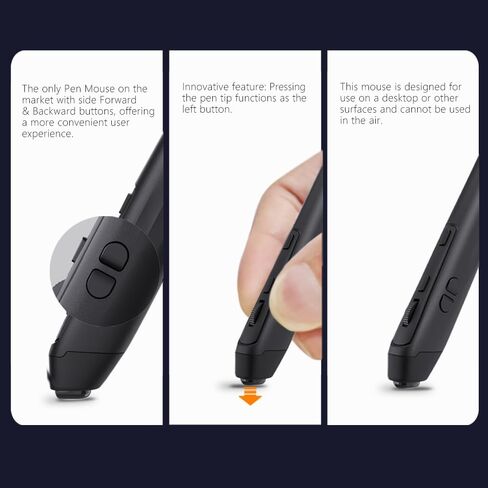 The only Pen Mouse on the market with side Forward & Backward buttons, offering a more convenient user experience.

Innovative feature: Pressing the pen tip functions as the left button.

This mouse is designed for use on a desktop or other surfaces and cannot be used in the air.