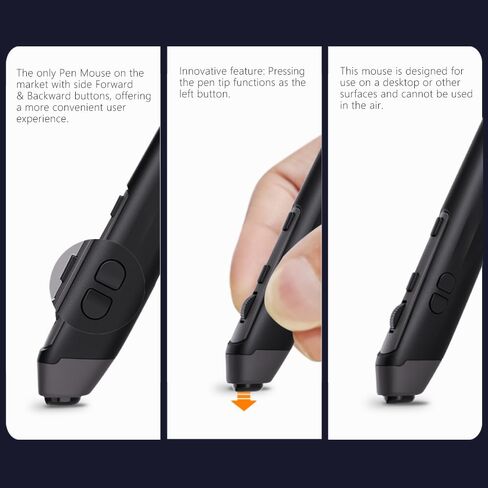 The only Pen Mouse on the market with side Forward & Backward buttons, offering a more convenient user experience.

Innovative feature: Pressing the pen tip functions as the left button.

This mouse is designed for use on a desktop or other surfaces and cannot be used in the air.