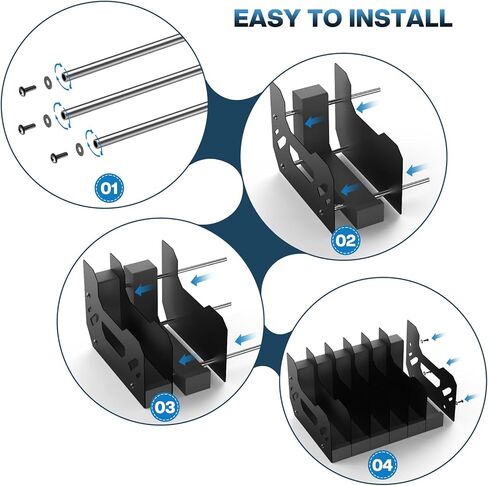 EASY TO INSTALL

01

02

03

04