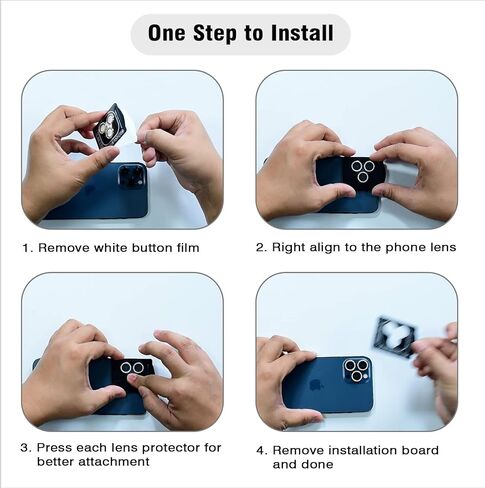 One Step to Install

1. Remove white button film

2. Right align to the phone lens

3. Press each lens protector for better attachment

4. Remove installation board and done