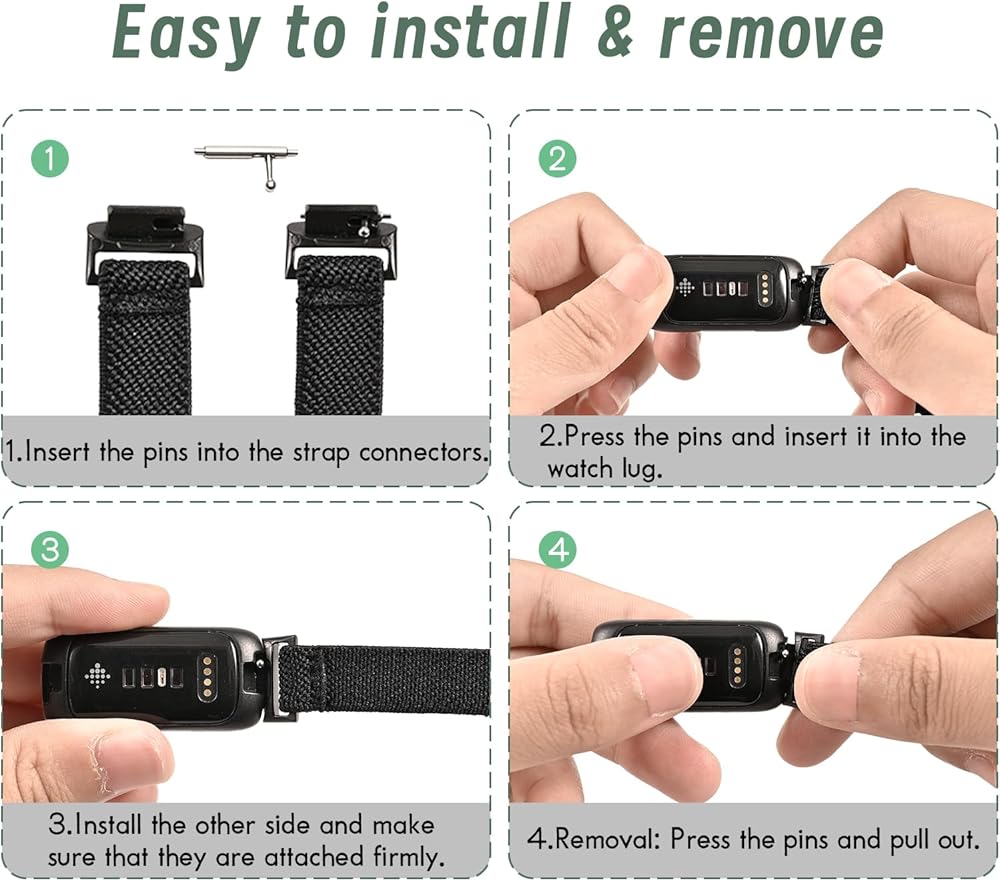 Easy to install & remove

1

1.Insert the pins into the strap connectors.

2

2.Press the pins and insert it into the watch lug.

3

3.Install the other side and make sure that they are attached firmly.

4

4.Removal: Press the pins and pull out.