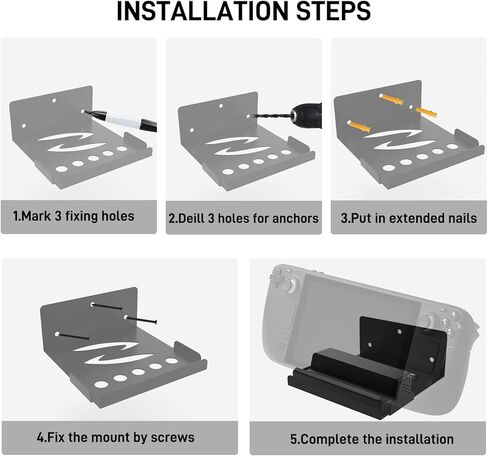 INSTALLATION STEPS

1.Mark 3 fixing holes

2.Deill 3 holes for anchors

3.Put in extended nails

4.Fix the mount by screws

5.Complete the installation