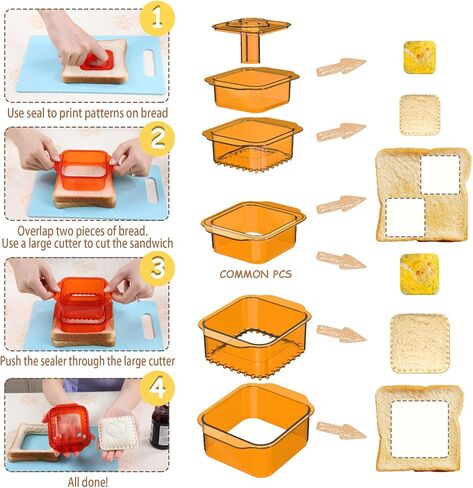 1
Use seal to print patterns on bread

2
Overlap two pieces of bread. Use a large cutter to cut the sandwich

3
Push the sealer through the large cutter

4
All done!

COMMON PCS