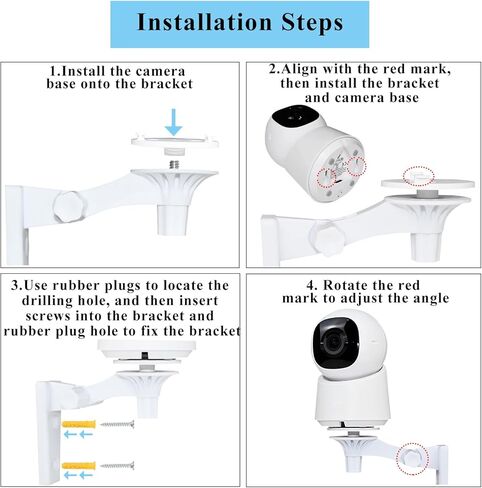 Installation Steps

1.Install the camera base onto the bracket

2.Align with the red mark, then install the bracket and camera base

3.Use rubber plugs to locate the drilling hole, and then insert screws into the bracket and rubber plug hole to fix the bracket

4. Rotate the red mark to adjust the angle