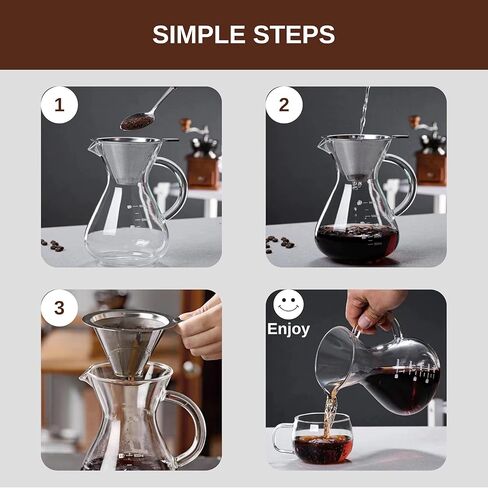 SIMPLE STEPS

1

2

3

Enjoy