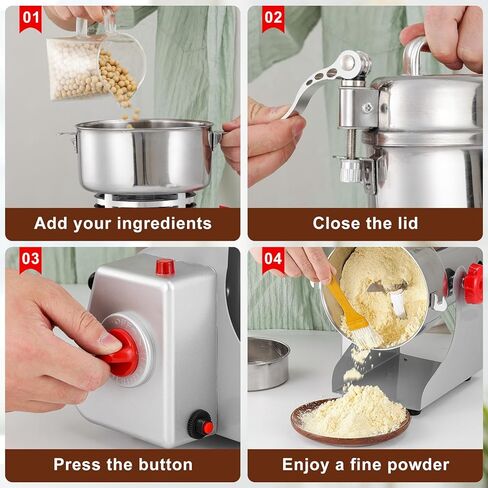 01

Add your ingredients

02

Close the lid

03

Press the button

04

Enjoy a fine powder