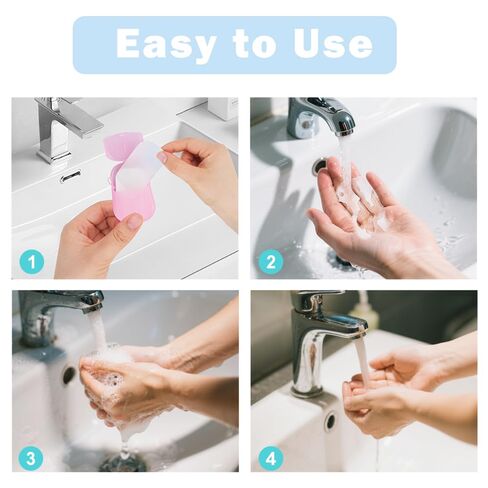 Easy to Use

1

2

3

4