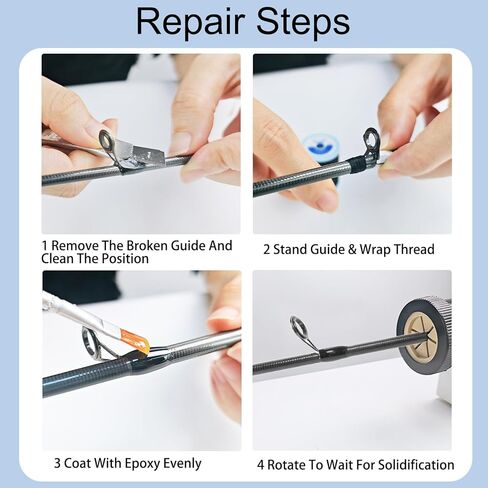 Repair Steps

1 Remove The Broken Guide And Clean The Position

2 Stand Guide & Wrap Thread

3 Coat With Epoxy Evenly

4 Rotate To Wait For Solidification