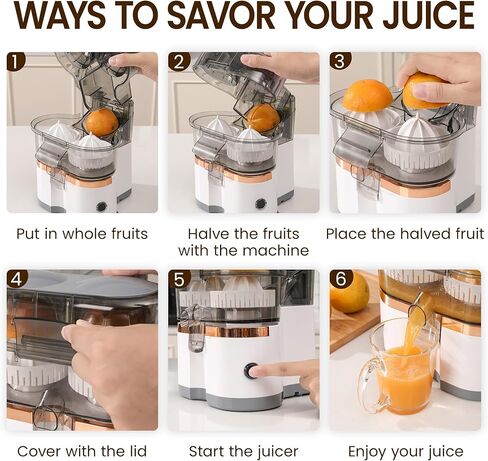 WAYS TO SAVOR YOUR JUICE

1

Put in whole fruits

2

Halve the fruits with the machine

3

Place the halved fruit

4

Cover with the lid

5

Start the juicer

6

Enjoy your juice