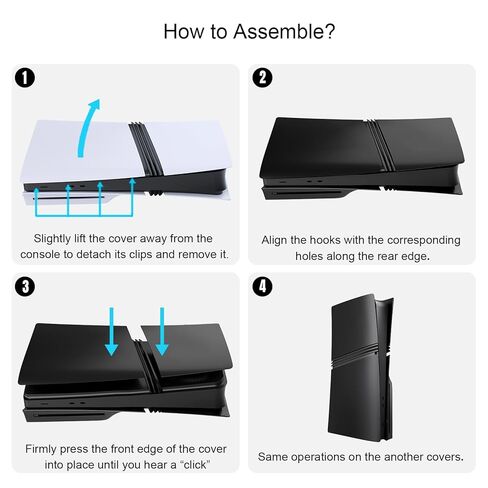 How to Assemble?

1

Slightly lift the cover away from the console to detach its clips and remove it.

2

Align the hooks with the corresponding holes along the rear edge.

3

Firmly press the front edge of the cover into place until you hear a "click"

4

Same operations on the another covers.