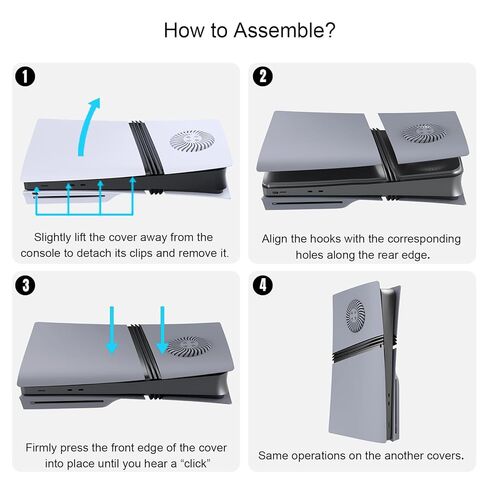 How to Assemble?

1

Slightly lift the cover away from the console to detach its clips and remove it.

2

Align the hooks with the corresponding holes along the rear edge.

3

Firmly press the front edge of the cover into place until you hear a “click”

4

Same operations on the another covers.