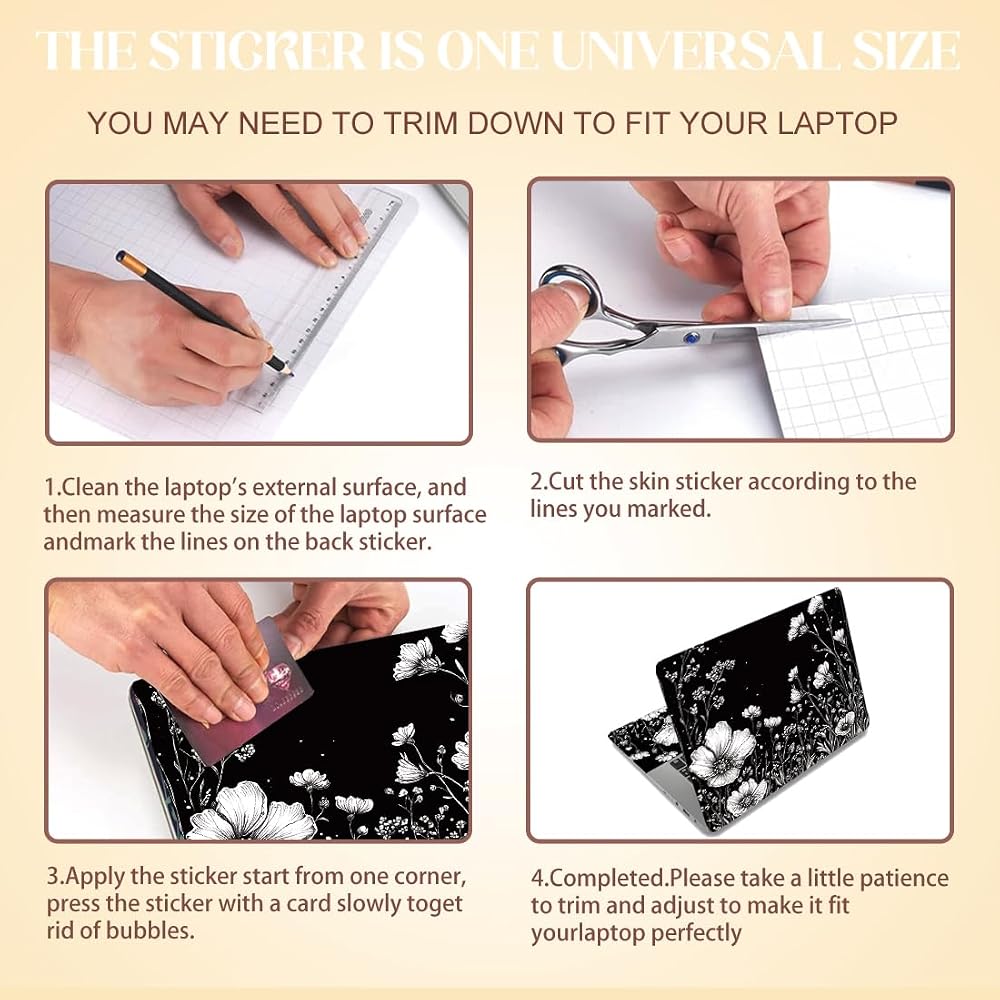 THE STICKER IS ONE UNIVERSAL SIZE

YOU MAY NEED TO TRIM DOWN TO FIT YOUR LAPTOP

1.Clean the laptop's external surface, and then measure the size of the laptop surface andmark the lines on the back sticker.

2.Cut the skin sticker according to the lines you marked.

3.Apply the sticker start from one corner, press the sticker with a card slowly toget rid of bubbles.

4.Completed.Please take a little patience to trim and adjust to make it fit yourlaptop perfectly