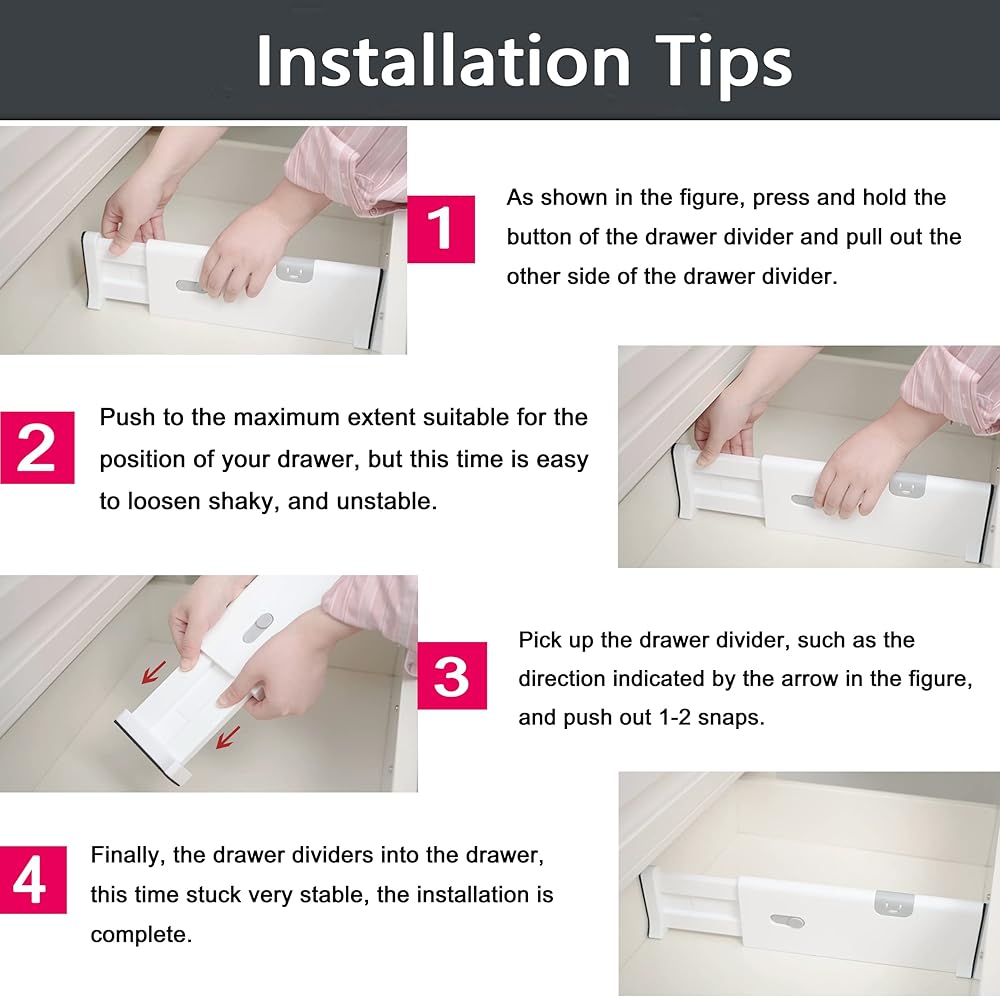 Installation Tips

1

As shown in the figure, press and hold the button of the drawer divider and pull out the other side of the drawer divider.

2

Push to the maximum extent suitable for the position of your drawer, but this time is easy to loosen shaky, and unstable.

3

Pick up the drawer divider, such as the direction indicated by the arrow in the figure, and push out 1-2 snaps.

4

Finally, the drawer dividers into the drawer, this time stuck very stable, the installation is complete.