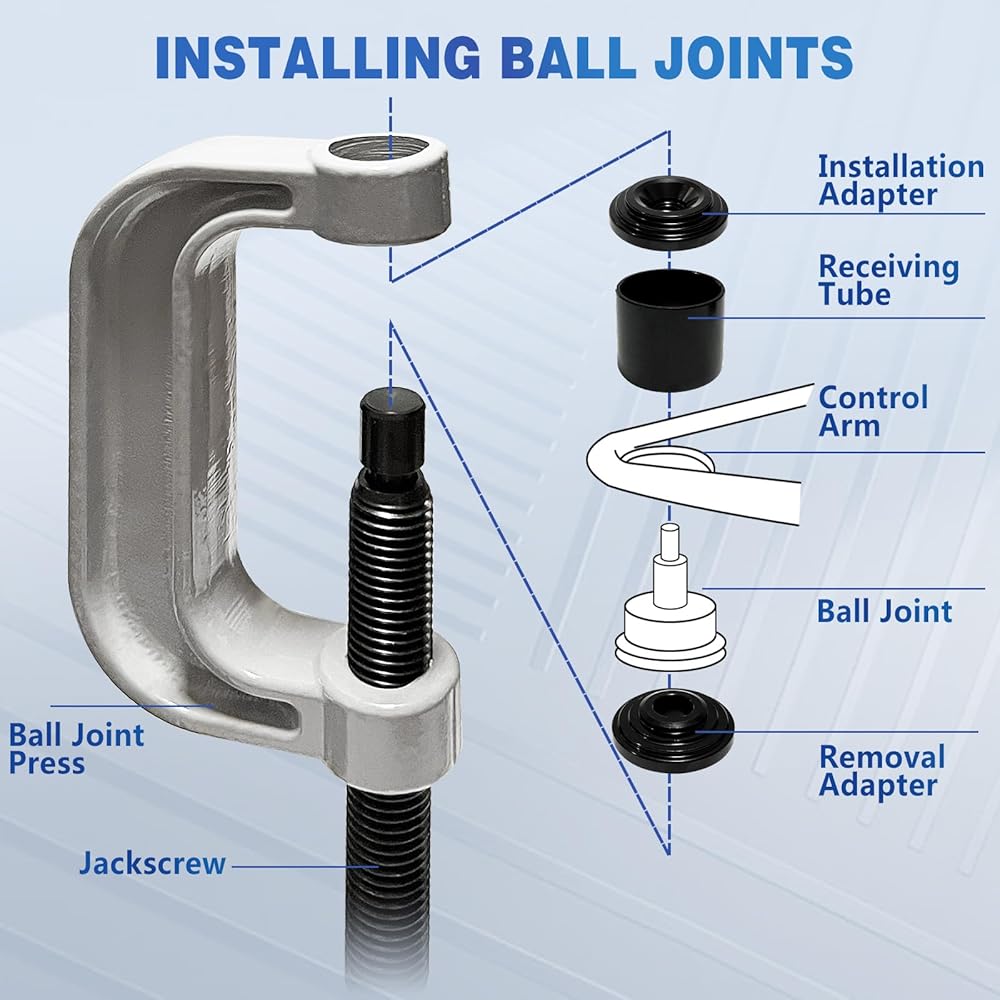 INSTALLING BALL JOINTS

Installation Adapter

Receiving Tube

Control Arm

Ball Joint

Removal Adapter

Ball Joint Press

Jackscrew