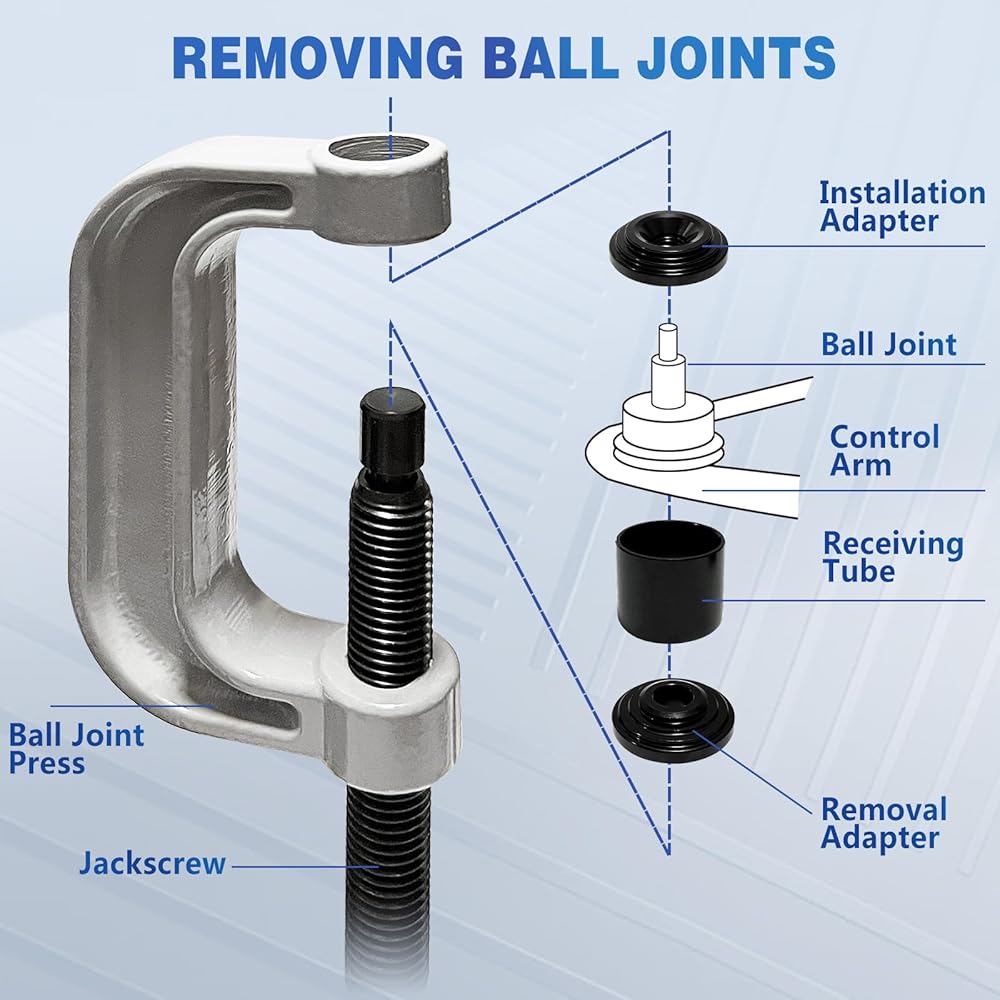 REMOVING BALL JOINTS

Installation Adapter

Ball Joint

Control Arm

Receiving Tube

Removal Adapter

Ball Joint Press

Jackscrew