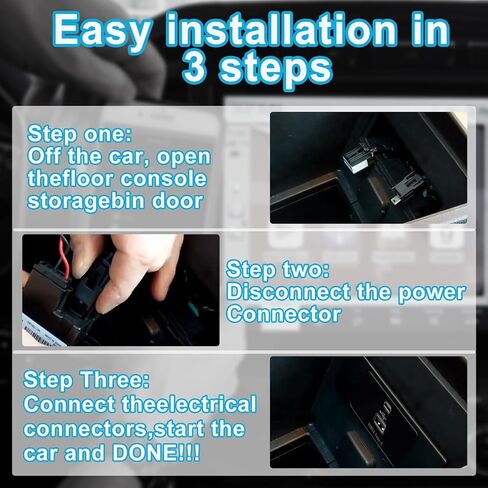 Easy installation in 3 steps

Step one:
Off the car, open thefloor console storagebin door

Step two:
Disconnect the power Connector

Step Three:
Connect theelectrical connectors,start the car and DONE!!!