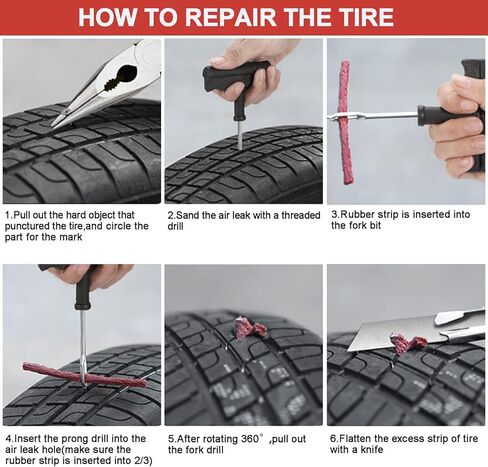 HOW TO REPAIR THE TIRE

1.Pull out the hard object that punctured the tire,and circle the part for the mark

2.Sand the air leak with a threaded drill

3.Rubber strip is inserted into the fork bit

4.Insert the prong drill into the air leak hole(make sure the rubber strip is inserted into 2/3)

5.After rotating 360° ,pull out the fork drill

6.Flatten the excess strip of tire with a knife