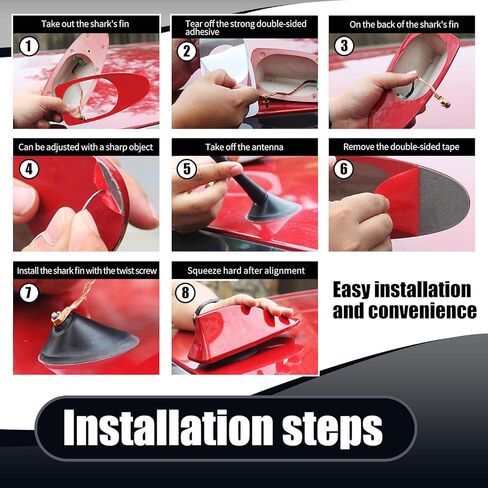 Take out the shark's fin
1

Tear off the strong double-sided adhesive
2

On the back of the shark's fin
3

Can be adjusted with a sharp object
4

Take off the antenna
5

Remove the double-sided tape
6

Install the shark fin with the twist screw
7

Squeeze hard after alignment
8

Easy installation and convenience

Installation steps