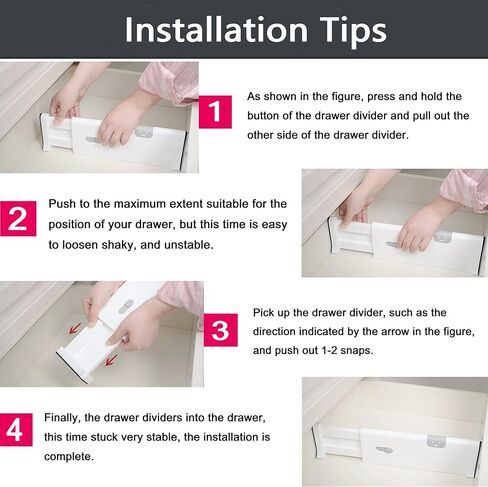 Installation Tips

1

As shown in the figure, press and hold the button of the drawer divider and pull out the other side of the drawer divider.

2

Push to the maximum extent suitable for the position of your drawer, but this time is easy to loosen shaky, and unstable.

3

Pick up the drawer divider, such as the direction indicated by the arrow in the figure, and push out 1-2 snaps.

4

Finally, the drawer dividers into the drawer, this time stuck very stable, the installation is complete.