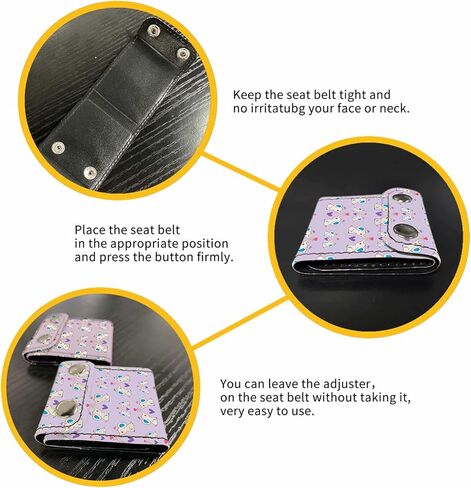 Keep the seat belt tight and no irritatubg your face or neck.

Place the seat belt in the appropriate position and press the button firmly.

You can leave the adjuster, on the seat belt without taking it, very easy to use.