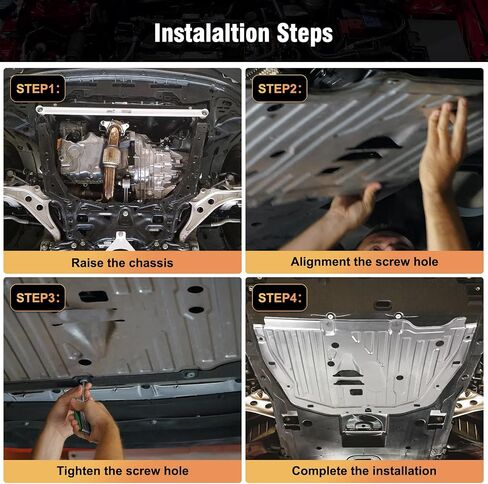 Instalaltion Steps

STEP1:

Raise the chassis

STEP2:

Alignment the screw hole

STEP3:

Tighten the screw hole

STEP4:

Complete the installation