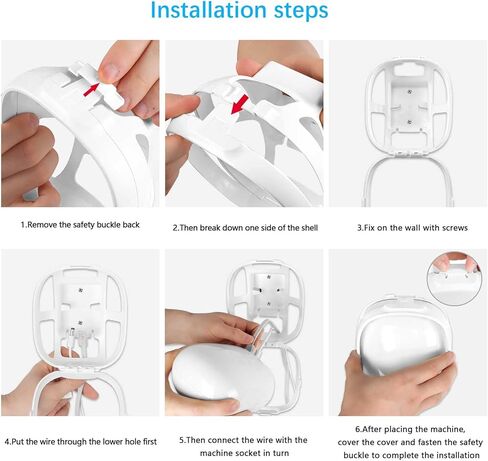 Installation steps

1.Remove the safety buckle back

2.Then break down one side of the shell

3.Fix on the wall with screws

4.Put the wire through the lower hole first

5.Then connect the wire with the machine socket in turn

6.After placing the machine, cover the cover and fasten the safety buckle to complete the installation