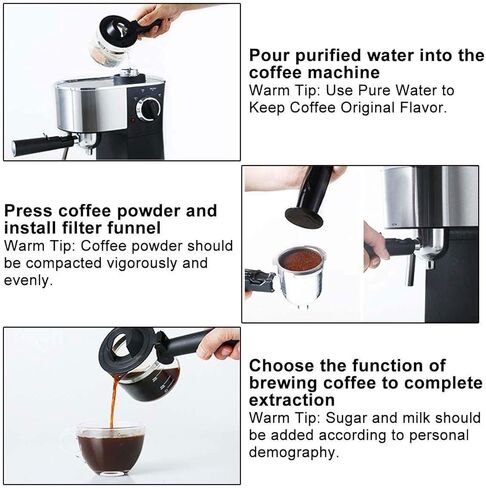 Pour purified water into the coffee machine
Warm Tip: Use Pure Water to Keep Coffee Original Flavor.

Press coffee powder and install filter funnel
Warm Tip: Coffee powder should be compacted vigorously and evenly.

Choose the function of brewing coffee to complete extraction
Warm Tip: Sugar and milk should be added according to personal demography.