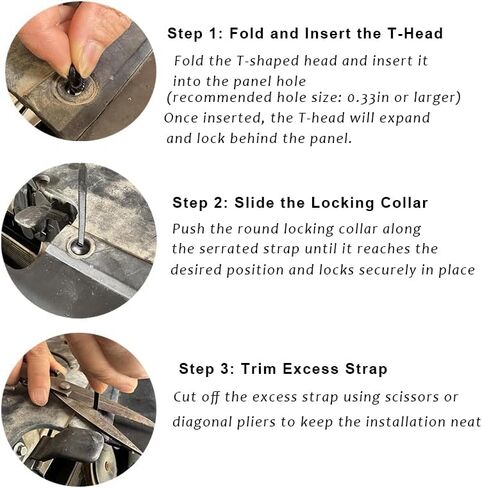 Step 1: Fold and Insert the T-Head

Fold the T-shaped head and insert it into the panel hole (recommended hole size: 0.33in or larger) Once inserted, the T-head will expand and lock behind the panel.

Step 2: Slide the Locking Collar

Push the round locking collar along the serrated strap until it reaches the desired position and locks securely in place

Step 3: Trim Excess Strap

Cut off the excess strap using scissors or diagonal pliers to keep the installation neat