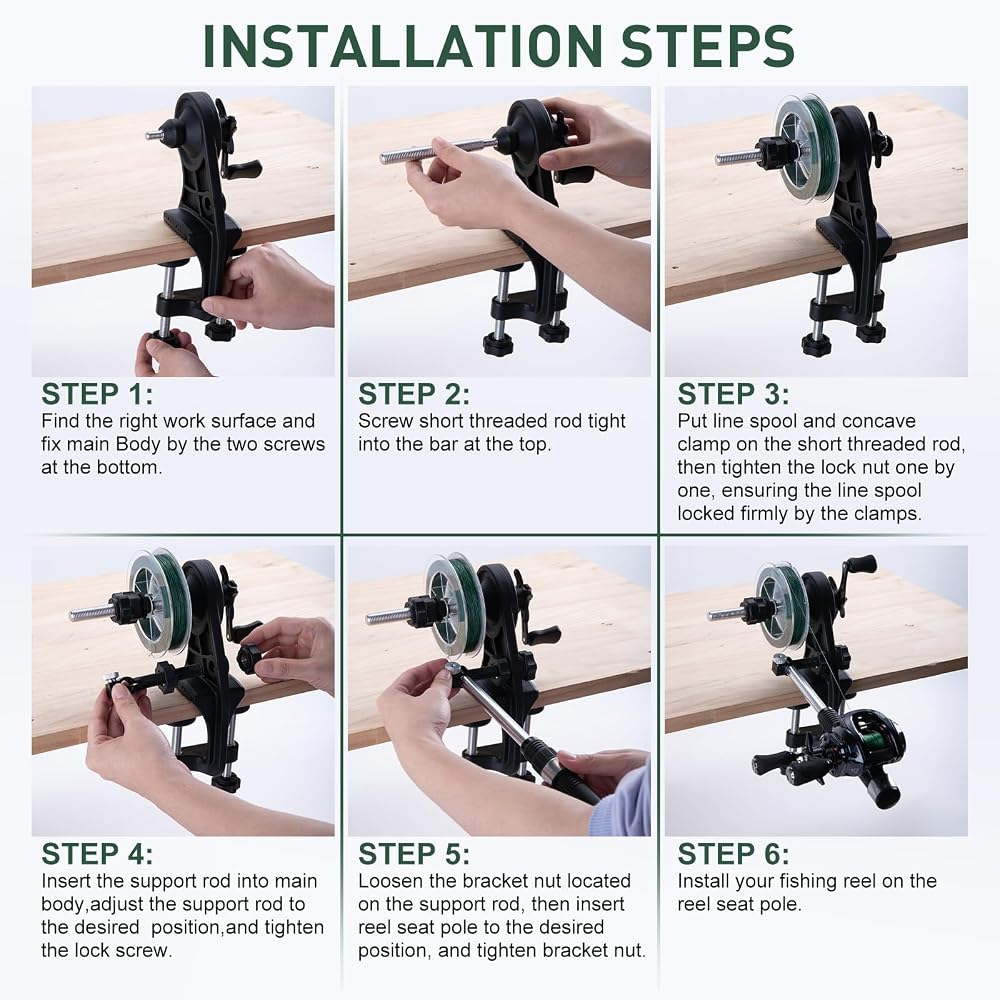 INSTALLATION STEPS

STEP 1:
Find the right work surface and fix main Body by the two screws at the bottom.

STEP 2:
Screw short threaded rod tight into the bar at the top.

STEP 3:
Put line spool and concave clamp on the short threaded rod, then tighten the lock nut one by one, ensuring the line spool locked firmly by the clamps.

STEP 4:
Insert the support rod into main body,adjust the support rod to the desired position,and tighten the lock screw.

STEP 5:
Loosen the bracket nut located on the support rod, then insert reel seat pole to the desired position, and tighten bracket nut.

STEP 6:
Install your fishing reel on the reel seat pole.