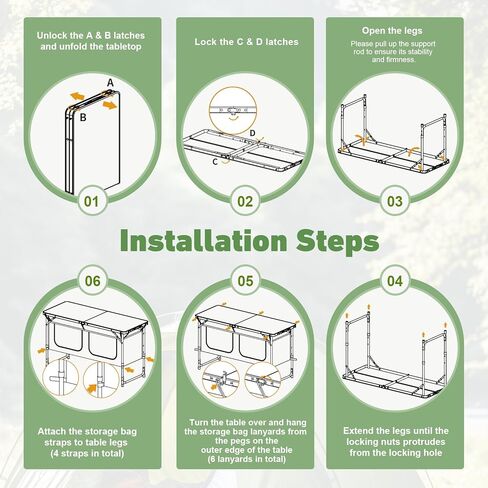 Unlock the A & B latches and unfold the tabletop

A

B

01

Lock the C & D latches

D

C

02

Open the legs

Please pull up the support rod to ensure its stability and firmness.

03

Installation Steps

06

Attach the storage bag straps to table legs (4 straps in total)

05

Turn the table over and hang the storage bag lanyards from the pegs on the outer edge of the table (6 lanyards in total)

04

Extend the legs until the locking nuts protrudes from the locking hole