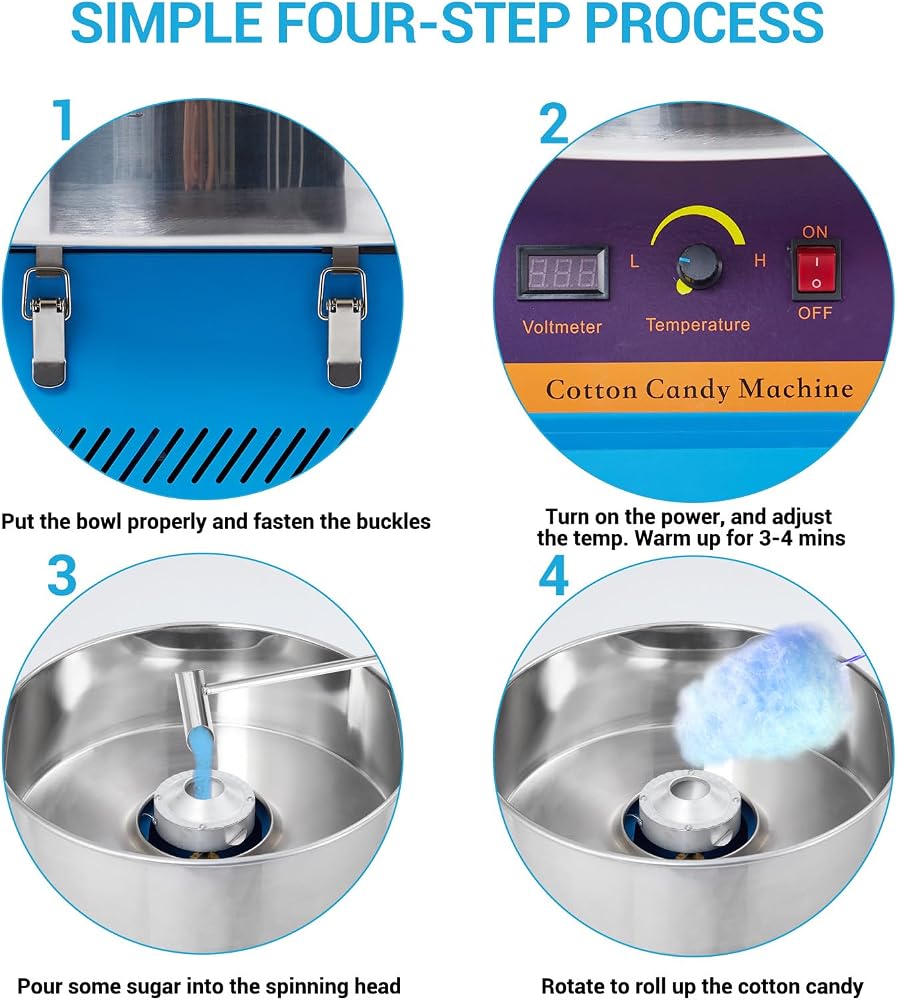 SIMPLE FOUR-STEP PROCESS

1

Put the bowl properly and fasten the buckles

2

L

H

ON

OFF

Voltmeter

Temperature

Cotton Candy Machine

Turn on the power, and adjust the temp. Warm up for 3-4 mins

3

Pour some sugar into the spinning head

4

Rotate to roll up the cotton candy