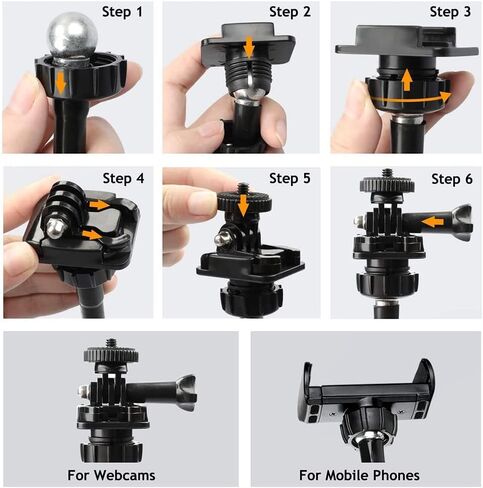 Step 1

Step 2

Step 3

Step 4

Step 5

Step 6

For Webcams

For Mobile Phones