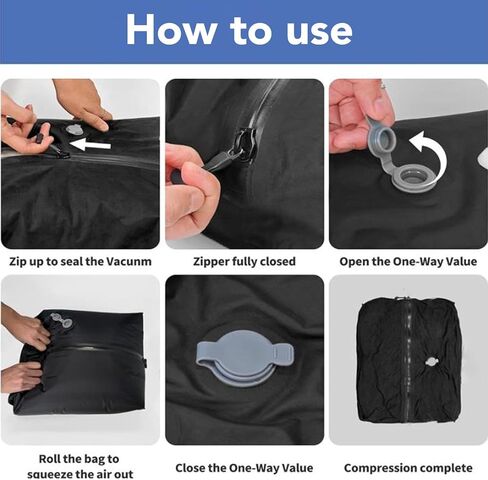 How to use

Zip up to seal the Vacunm

Zipper fully closed

Open the One-Way Value

Roll the bag to squeeze the air out

Close the One-Way Value

Compression complete