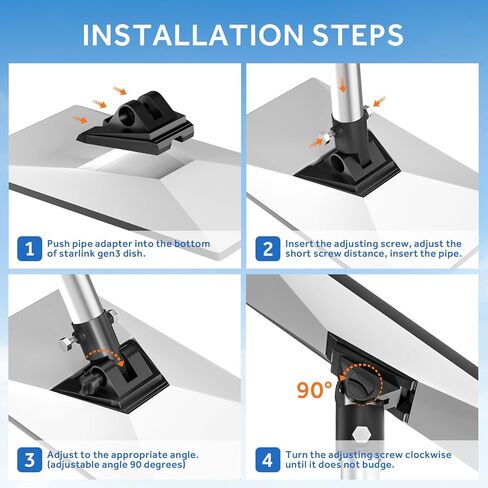 INSTALLATION STEPS

1 Push pipe adapter into the bottom of starlink gen3 dish.

2 Insert the adjusting screw, adjust the short screw distance, insert the pipe.

3 Adjust to the appropriate angle. (adjustable angle 90 degrees)

90°

4 Turn the adjusting screw clockwise until it does not budge.