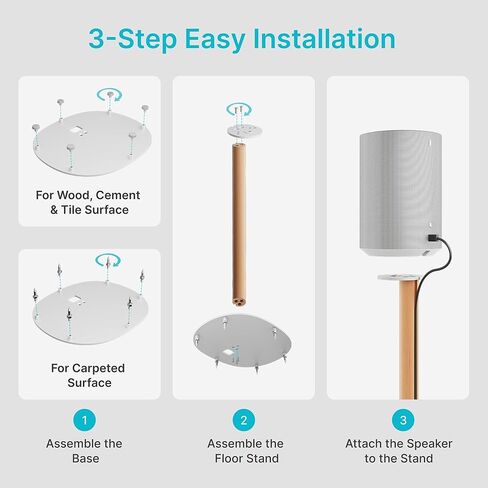 3-Step Easy Installation

For Wood, Cement & Tile Surface

For Carpeted Surface

1

Assemble the Base

2

Assemble the Floor Stand

3

Attach the Speaker to the Stand