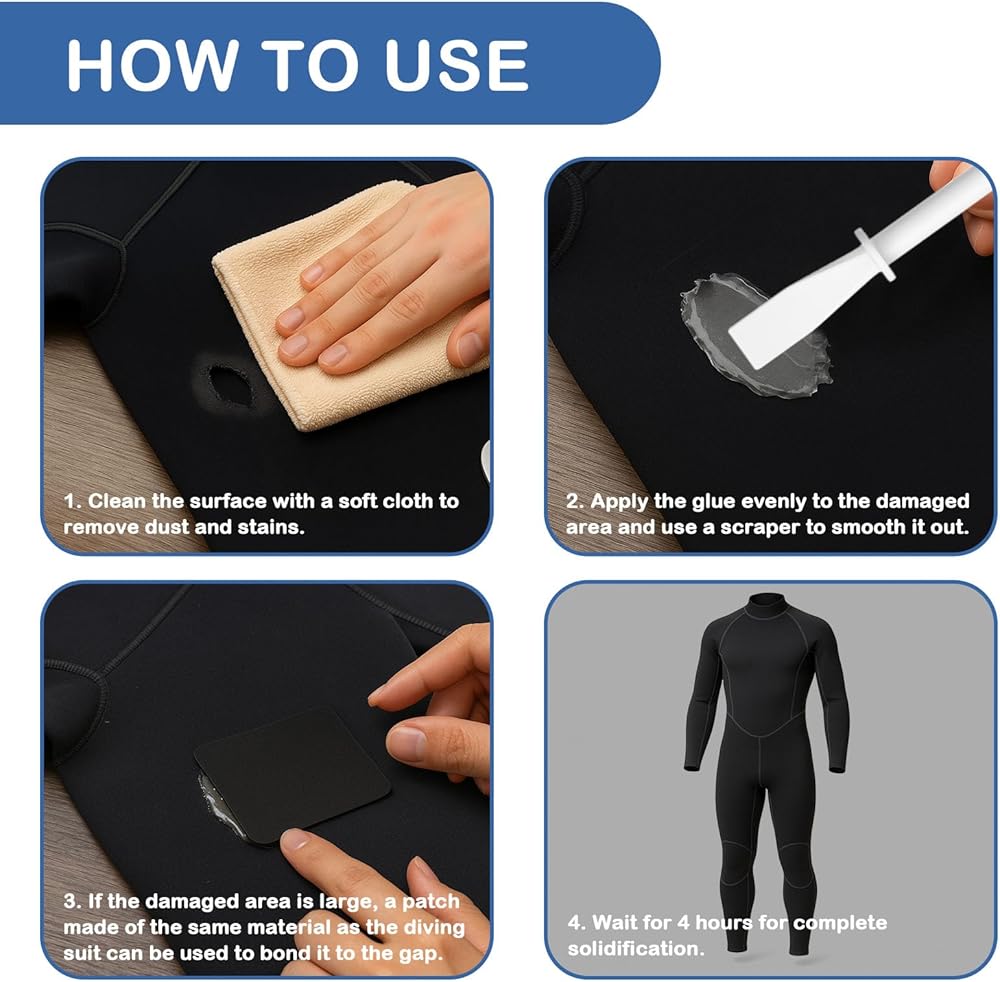 HOW TO USE

1. Clean the surface with a soft cloth to remove dust and stains.

2. Apply the glue evenly to the damaged area and use a scraper to smooth it out.

3. If the damaged area is large, a patch made of the same material as the diving suit can be used to bond it to the gap.

4. Wait for 4 hours for complete solidification.