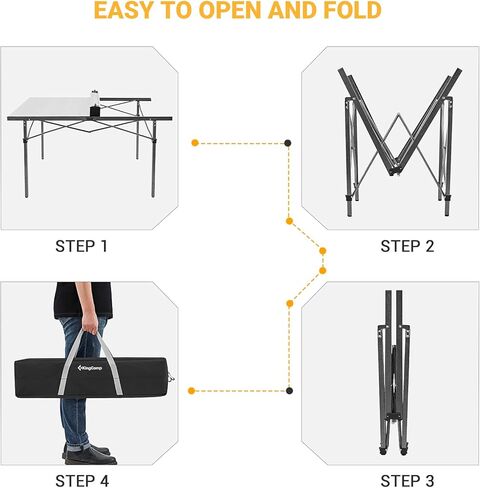 EASY TO OPEN AND FOLD

STEP 1

STEP 2

KingCamp

STEP 4

STEP 3