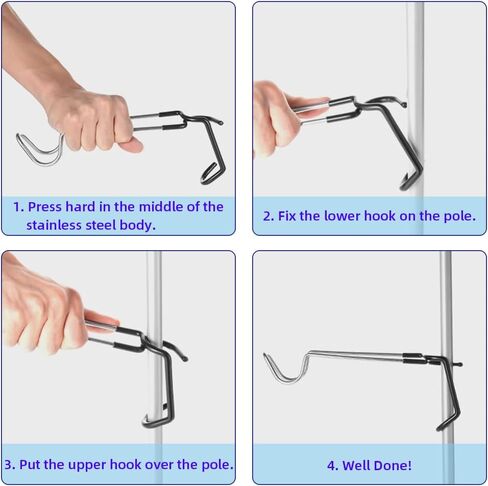 1. Press hard in the middle of the stainless steel body.

2. Fix the lower hook on the pole.

3. Put the upper hook over the pole.

4. Well Done!