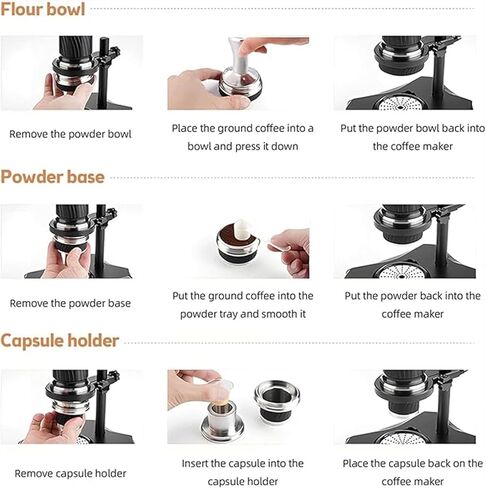 Flour bowl

Remove the powder bowl

Place the ground coffee into a bowl and press it down

Put the powder bowl back into the coffee maker

Powder base

Remove the powder base

Put the ground coffee into the powder tray and smooth it

Put the powder back into the coffee maker

Capsule holder

Remove capsule holder

Insert the capsule into the capsule holder

Place the capsule back on the coffee maker