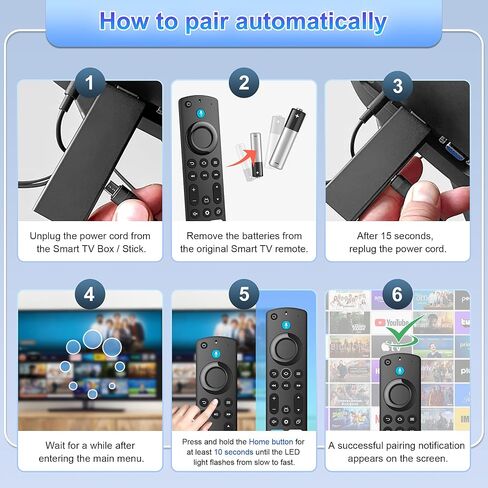 How to pair automatically

1

Unplug the power cord from the Smart TV Box / Stick.

2

Remove the batteries from the original Smart TV remote.

3

After 15 seconds, replug the power cord.

4

Wait for a while after entering the main menu.

5

Press and hold the Home button for at least 10 seconds until the LED light flashes from slow to fast.

6

YouTube

tv

A successful pairing notification appears on the screen.