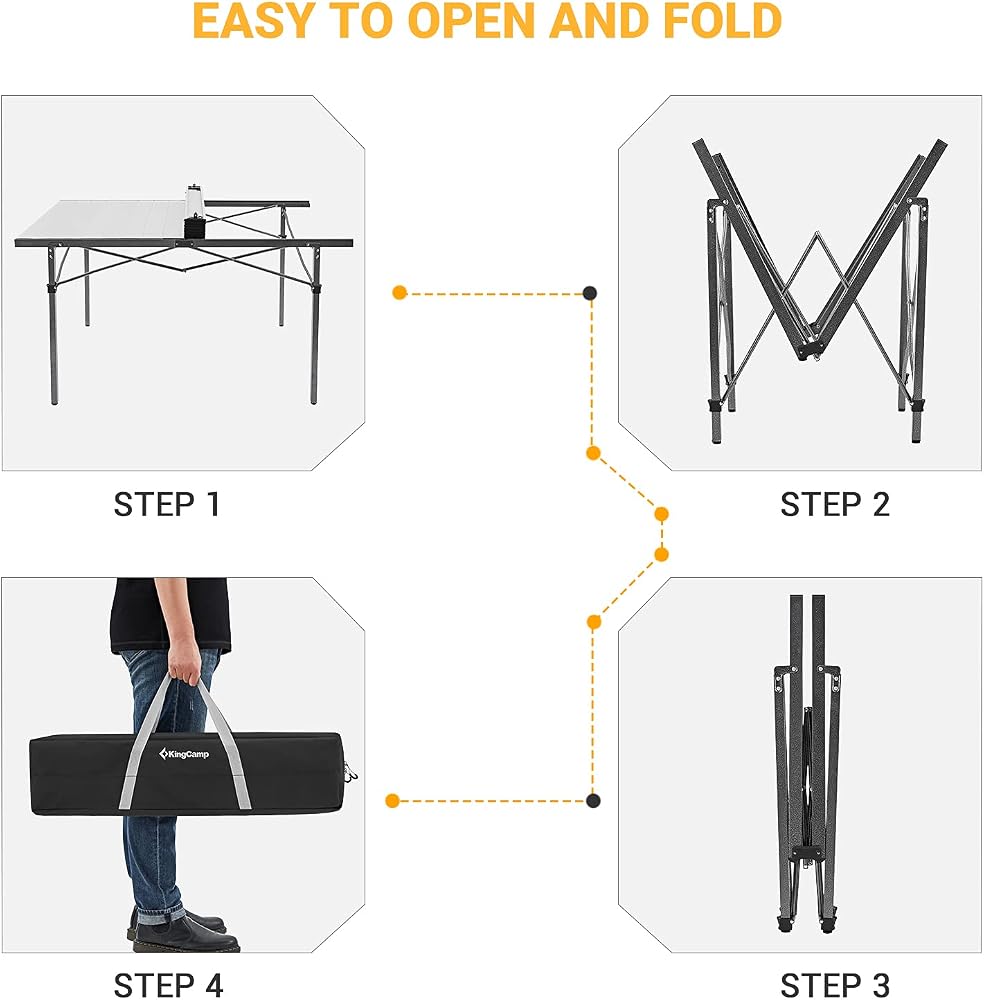 EASY TO OPEN AND FOLD

STEP 1

STEP 2

KingCamp

STEP 4

STEP 3