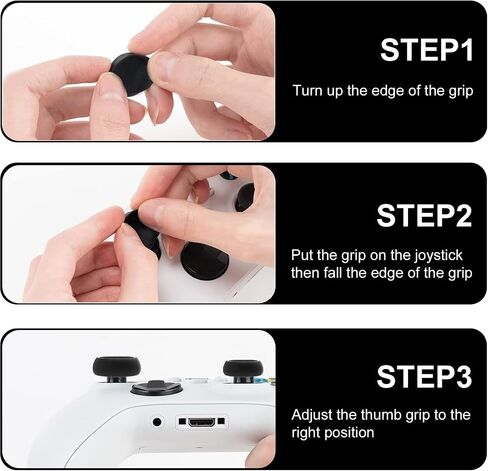 STEP1

Turn up the edge of the grip

STEP2

Put the grip on the joystick then fall the edge of the grip

STEP3

Adjust the thumb grip to the right position