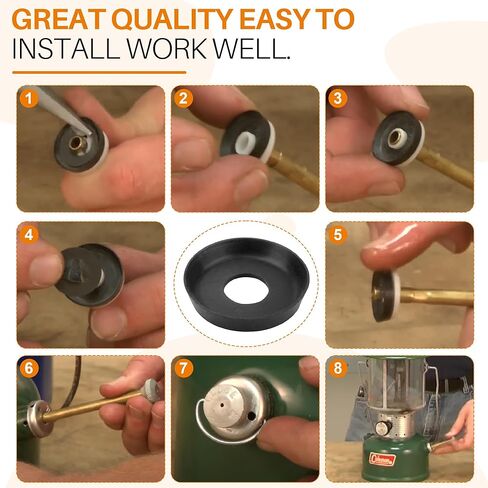 GREAT QUALITY EASY TO
INSTALL WORK WELL.

1

2

3

4

5

6

7

8

Coleman