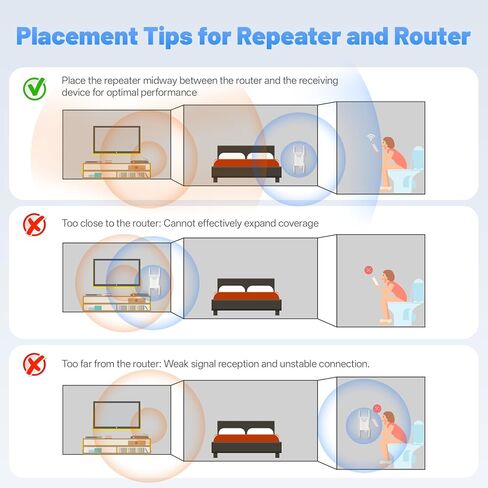 Placement Tips for Repeater and Router

Place the repeater midway between the router and the receiving device for optimal performance

Too close to the router: Cannot effectively expand coverage

Too far from the router: Weak signal reception and unstable connection.