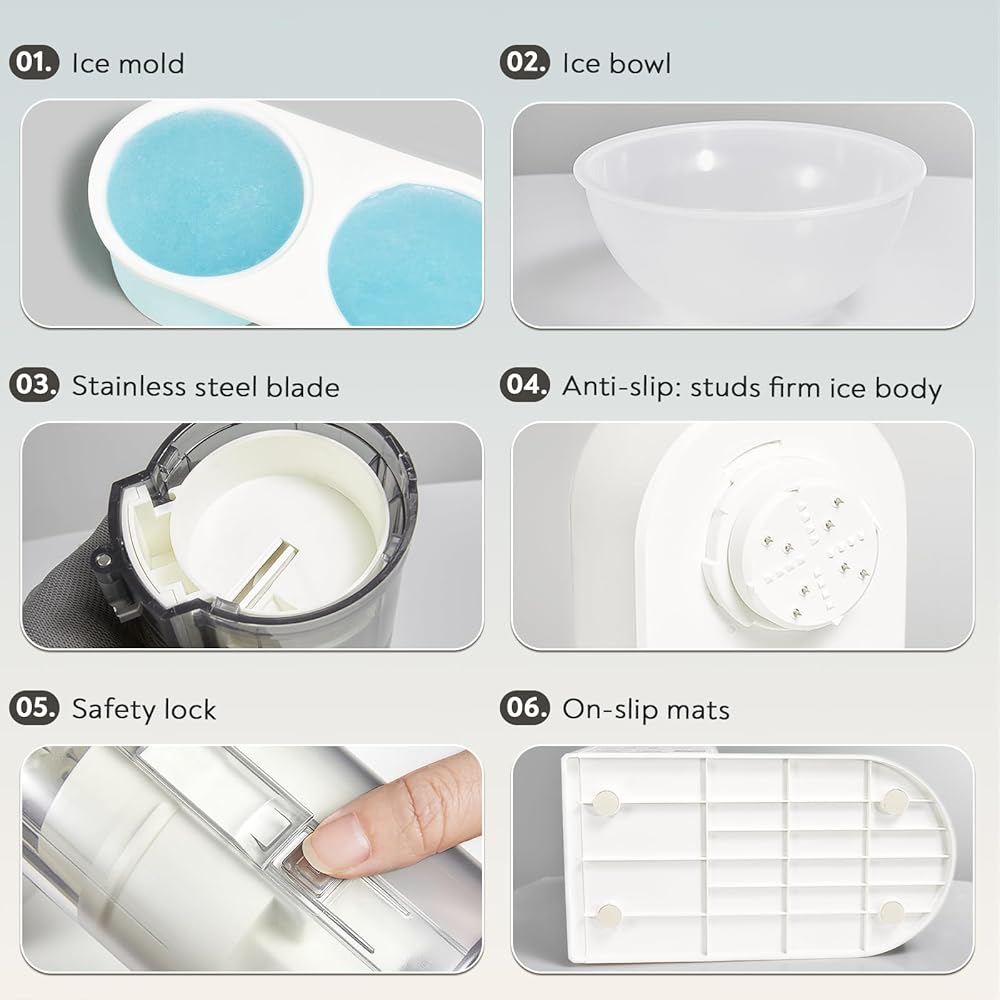 01. Ice mold

02. Ice bowl

03. Stainless steel blade

04. Anti-slip: studs firm ice body

05. Safety lock

06. On-slip mats