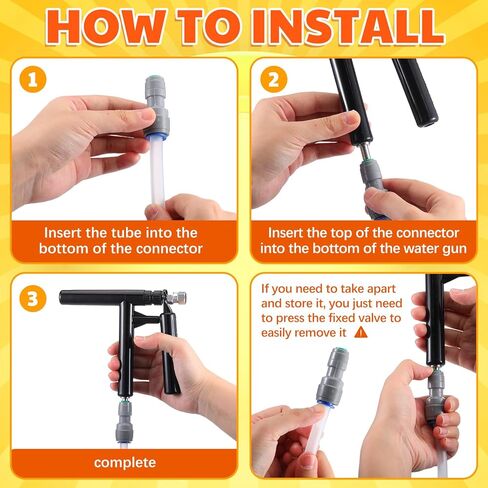 HOW TO INSTALL

1

Insert the tube into the bottom of the connector

2

Insert the top of the connector into the bottom of the water gun

3

complete

If you need to take apart and store it, you just need to press the fixed valve to easily remove it