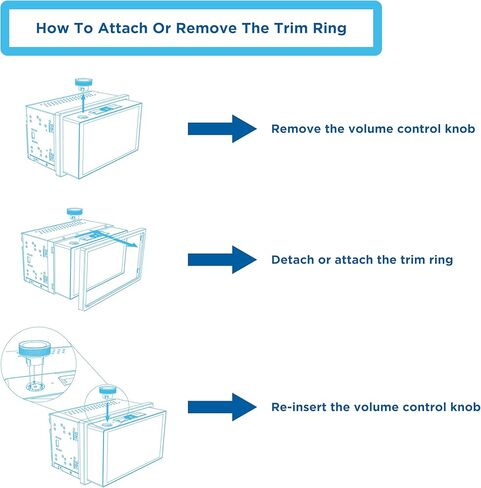 How To Attach Or Remove The Trim Ring

Remove the volume control knob

Detach or attach the trim ring

Re-insert the volume control knob